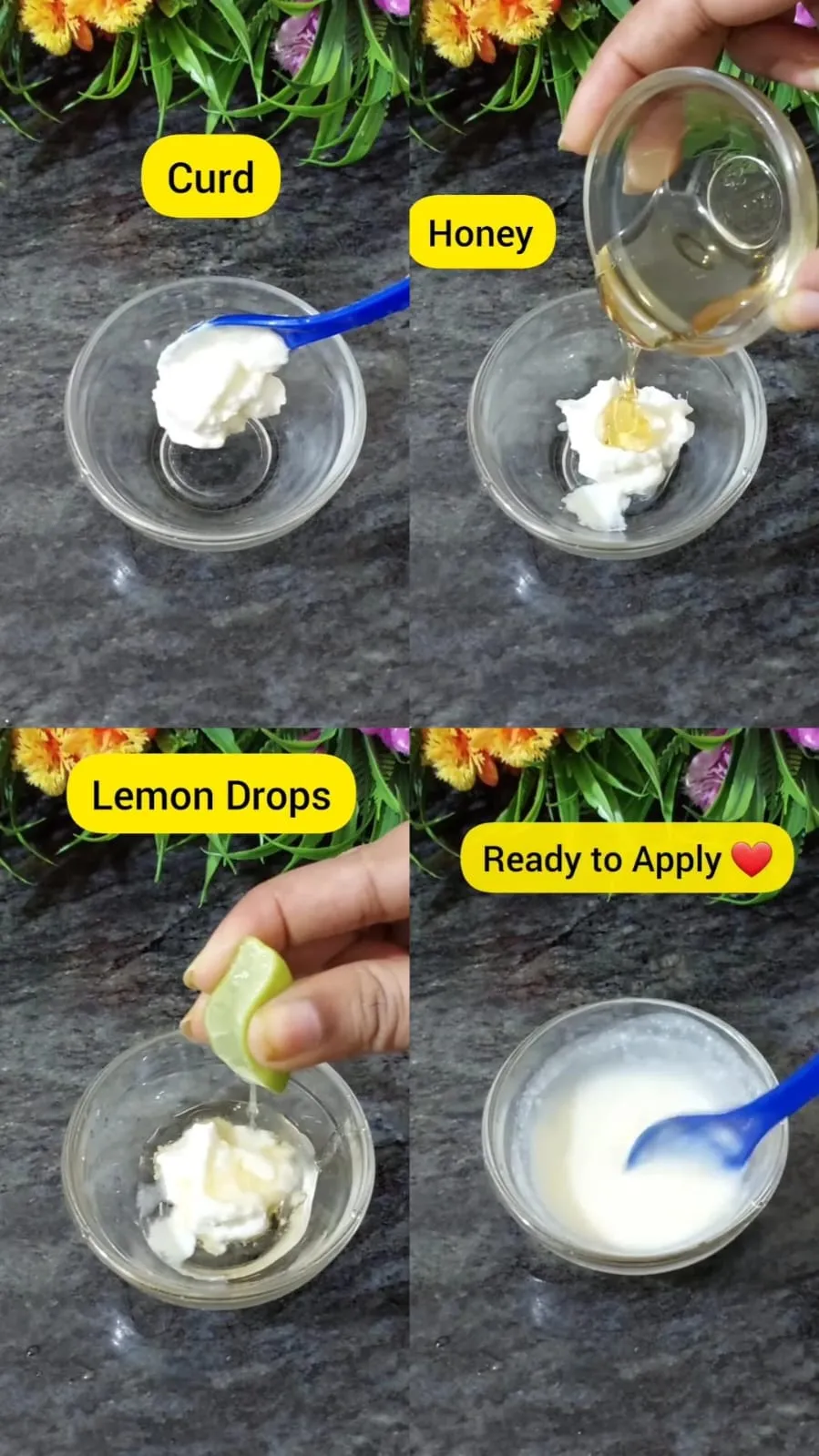 Curd

Honey

Lemon Drops

Ready to Apply ❤️